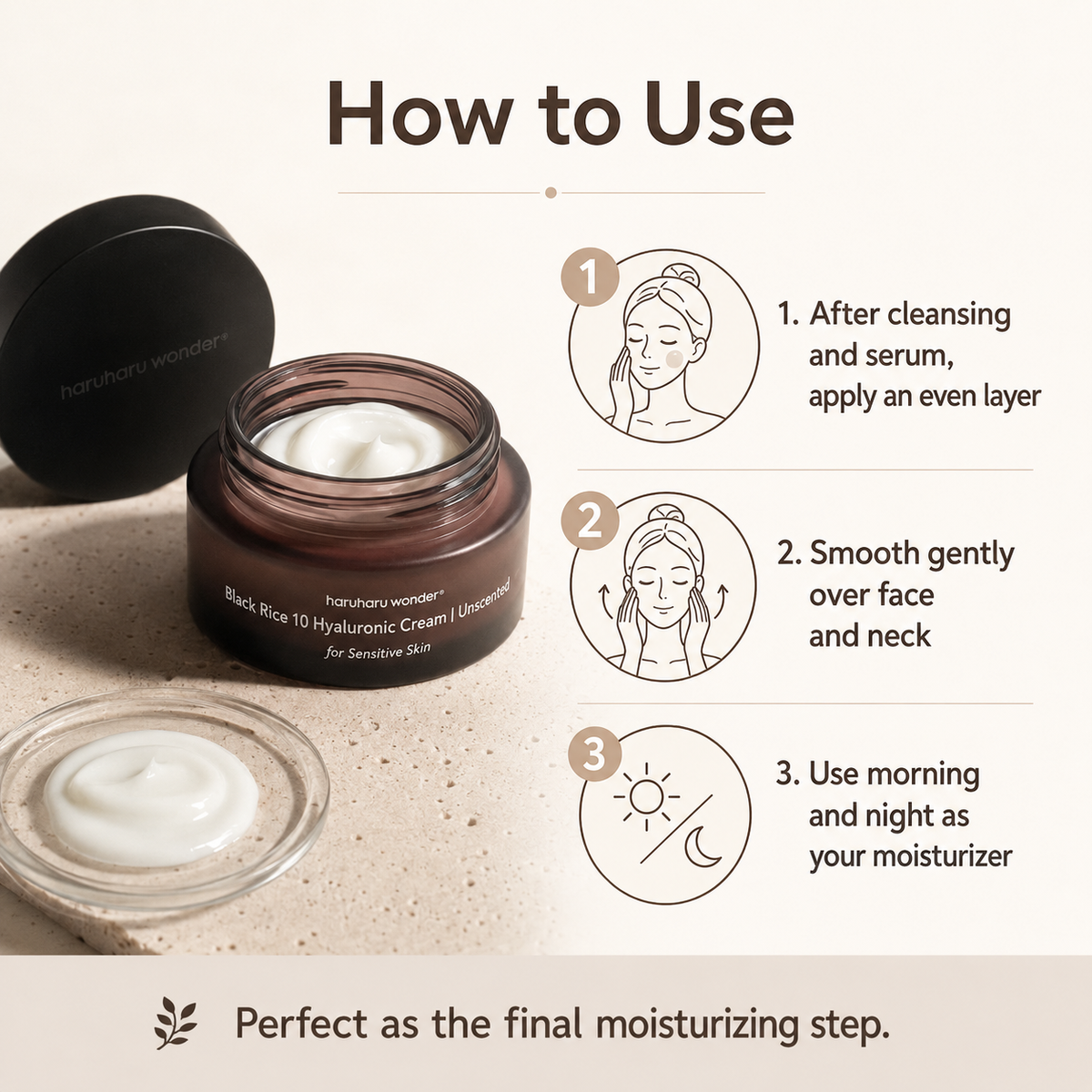 How to Use

haruharu wonder®

haruharu wonder®
Black Rice 10 Hyaluronic Cream | Unscented
for Sensitive Skin

1

1. After cleansing and serum, apply an even layer

2

2. Smooth gently over face and neck

3

3. Use morning and night as your moisturizer

Perfect as the final moisturizing step.