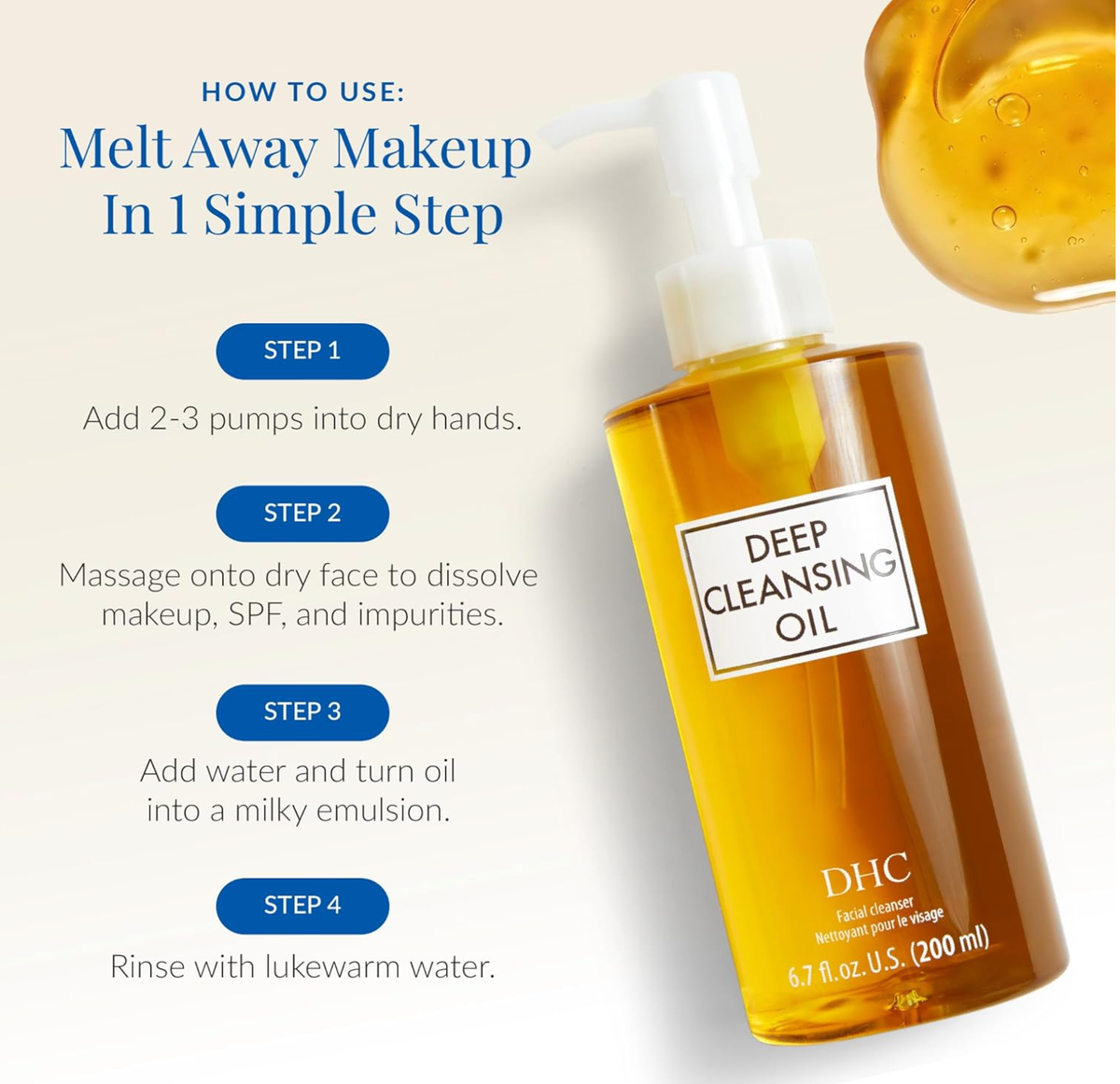 HOW TO USE:
Melt Away Makeup In 1 Simple Step

STEP 1
Add 2-3 pumps into dry hands.

STEP 2
Massage onto dry face to dissolve makeup, SPF, and impurities.

STEP 3
Add water and turn oil into a milky emulsion.

STEP 4
Rinse with lukewarm water.

DEEP CLEANSING OIL

DHC
Facial cleanser
Nettoyant pour le visage
6.7 fl.oz. U.S. (200 ml)